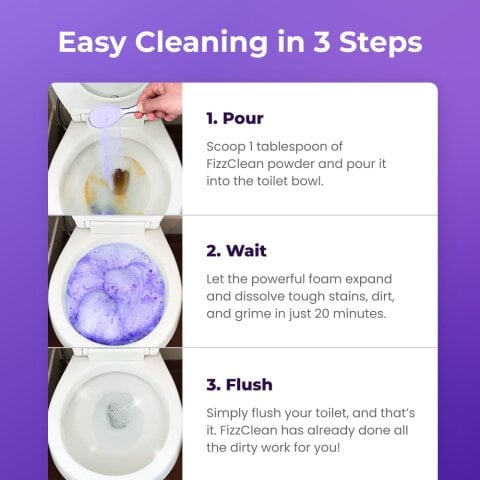 Easy Cleaning in 3 Steps

1. Pour

Scoop 1 tablespoon of FizzClean powder and pour it into the toilet bowl.

2. Wait

Let the powerful foam expand and dissolve tough stains, dirt, and grime in just 20 minutes.

3. Flush

Simply flush your toilet, and that's it. FizzClean has already done all the dirty work for you!