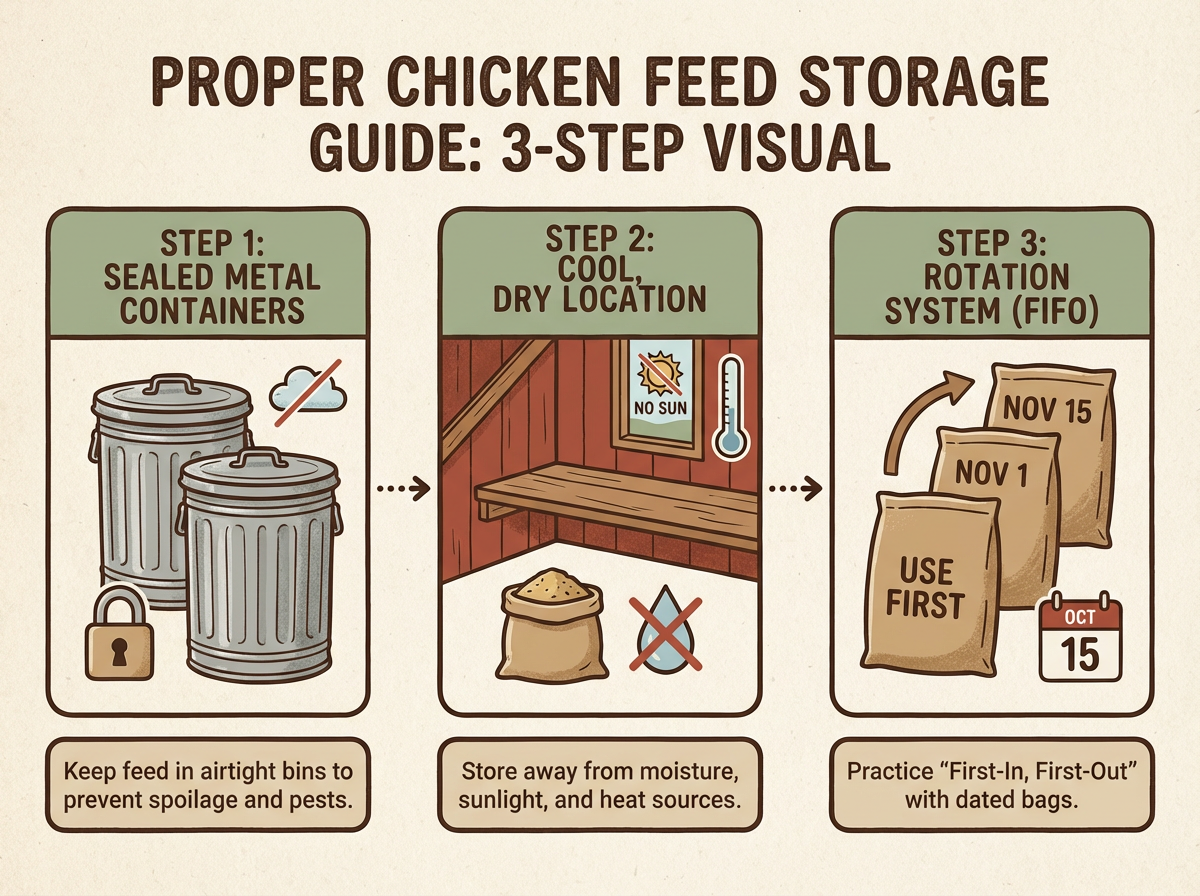 PROPER CHICKEN FEED STORAGE GUIDE: 3-STEP VISUAL

STEP 1: SEALED METAL CONTAINERS

Keep feed in airtight bins to prevent spoilage and pests.

STEP 2: COOL, DRY LOCATION

NO SUN

Store away from moisture, sunlight, and heat sources.

STEP 3: ROTATION SYSTEM (FIFO)

NOV 15

NOV 1

USE FIRST

OCT 15

Practice "First-In, First-Out" with dated bags.